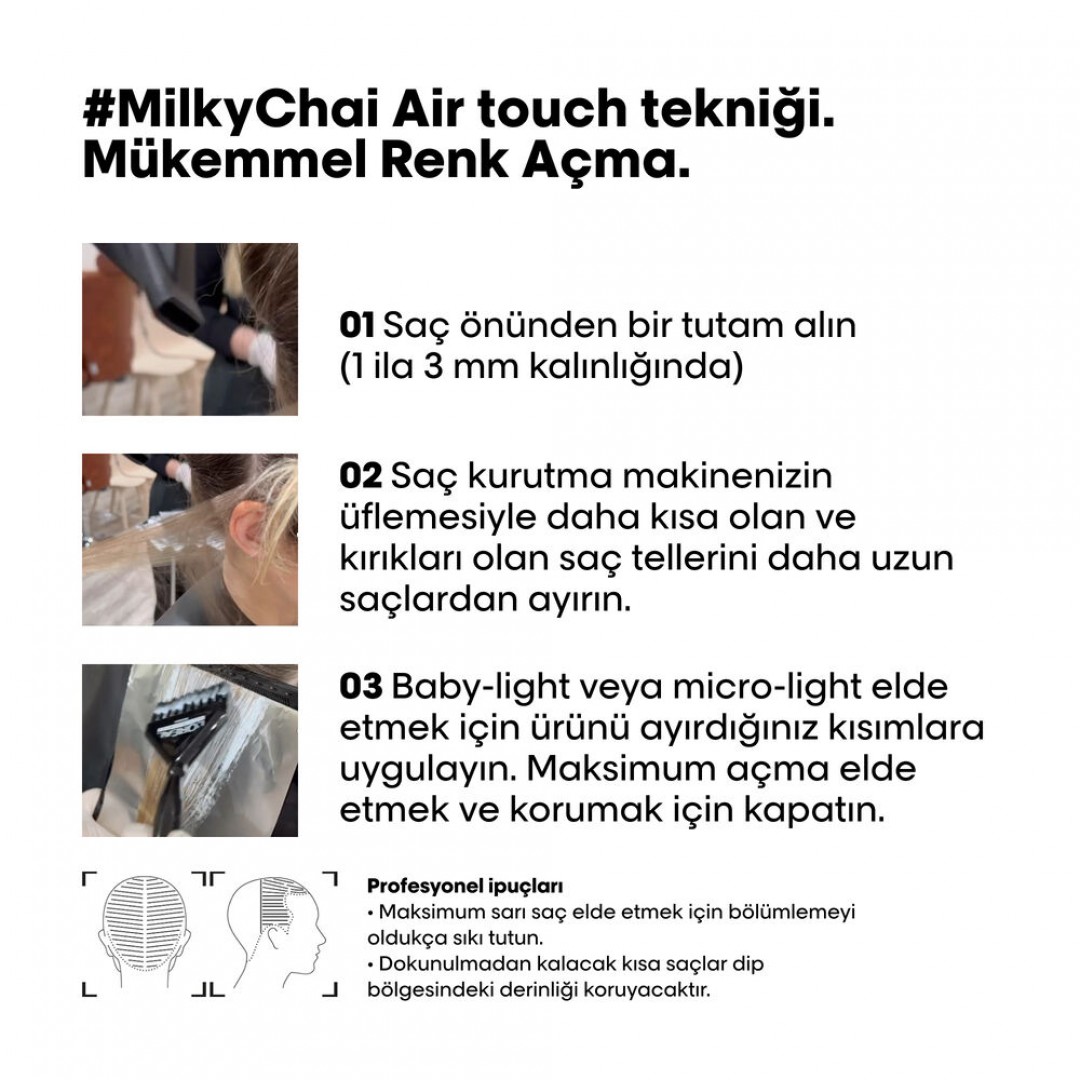 #MilkyChai Air touch tekniği.
Mükemmel Renk Açma.

01 Saç önünden bir tutam alın (1 ila 3 mm kalınlığında)

02 Saç kurutma makinenizin üflemesiyle daha kısa olan ve kırıkları olan saç tellerini daha uzun saçlardan ayırın.

03 Baby-light veya micro-light elde etmek için ürünü ayırdığınız kısımlara uygulayın. Maksimum açma elde etmek ve korumak için kapatın.

Profesyonel ipuçları
• Maksimum sarı saç elde etmek için bölümlemeyi oldukça sıkı tutun.
• Dokunulmadan kalacak kısa saçlar dip bölgesindeki derinliği koruyacaktır.